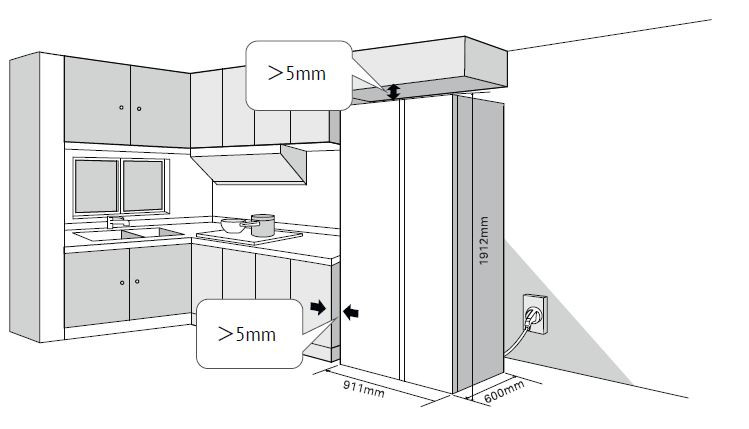 ＞5mm

1912mm

＞5mm

911mm

600mm