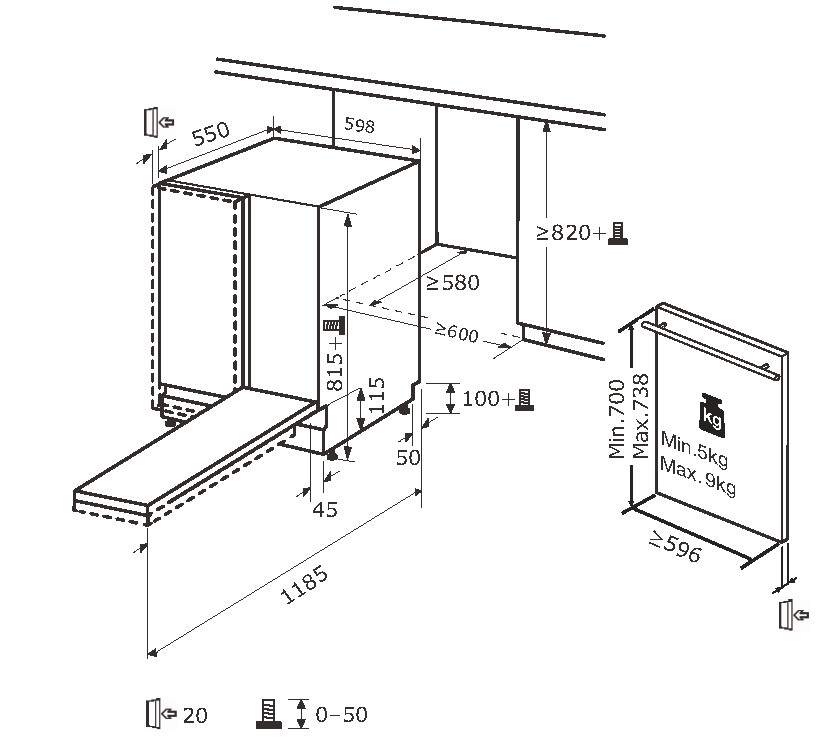 550
598
≥820+
≥580
≥600
815+
115
100+
50
45
1185
Min.700
Max.738
kg
Min.5kg
Max.9kg
≥596
20
0–50