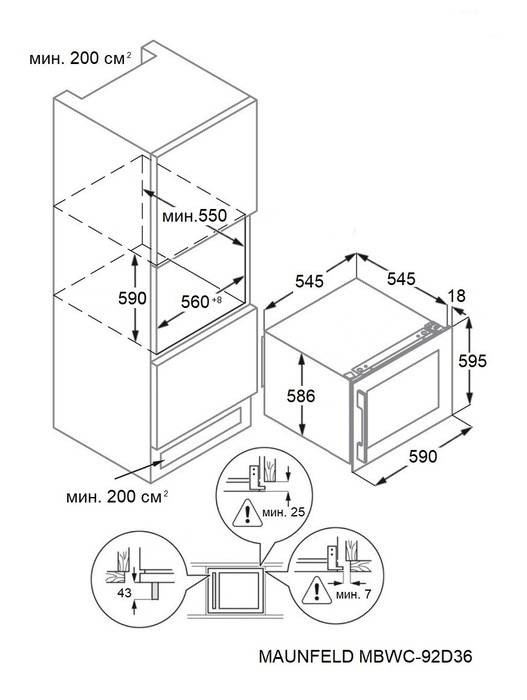 мин. 200 см$^2$

мин.550

590

560$^{+8}$

545

545

18

595

586

590

мин. 200 см$^2$

мин. 25

43

мин. 7

MAUNFELD MBWC-92D36