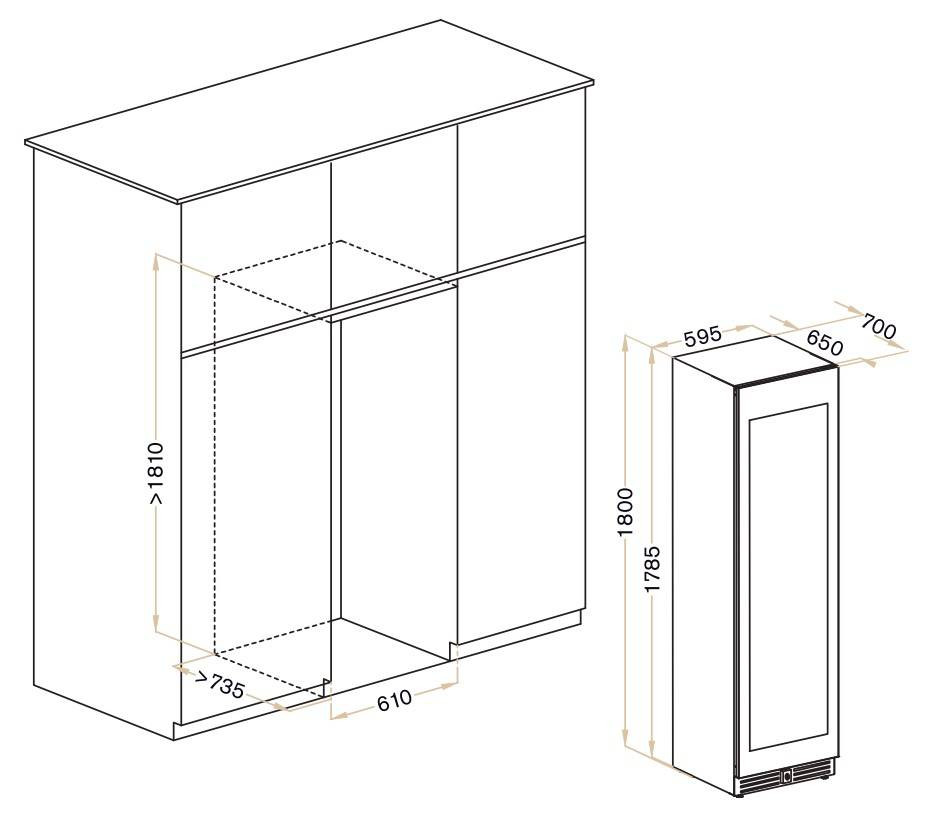 >1810
>735
610
595
650
700
1800
1785