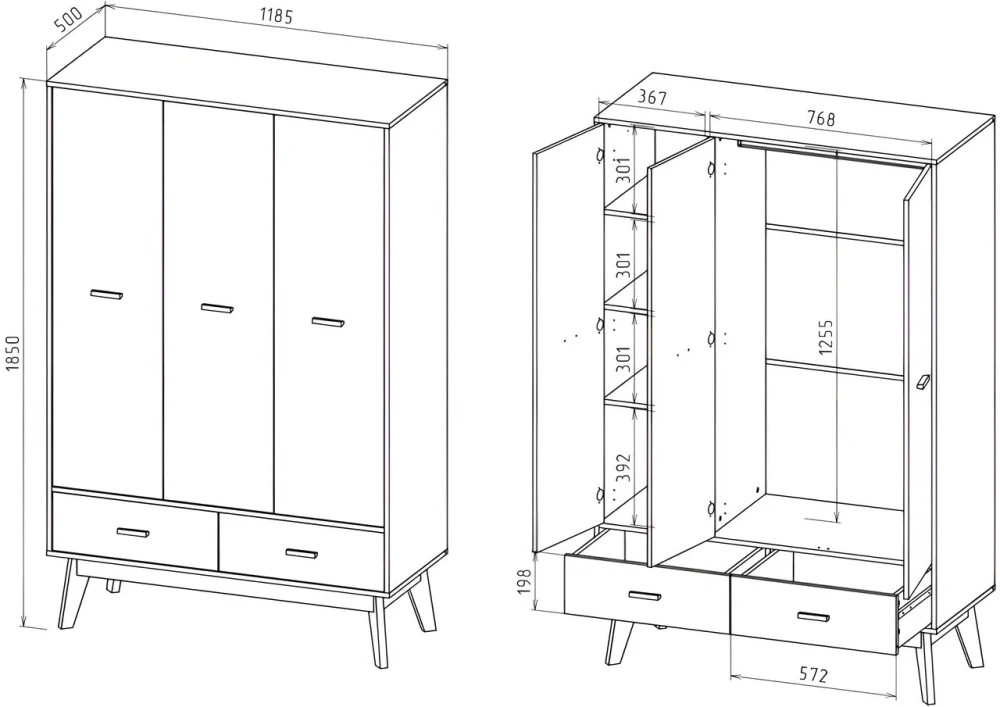 500
1185
1850
367
768
301
301
301
392
1255
198
572